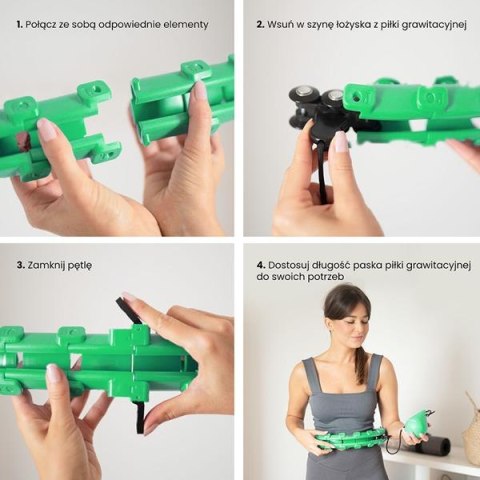 1. Połącz ze sobą odpowiednie elementy

2. Wsuń w szynę łożyska z piłki grawitacyjnej

3. Zamknij pętlę

4. Dostosuj długość paska piłki grawitacyjnej do swoich potrzeb