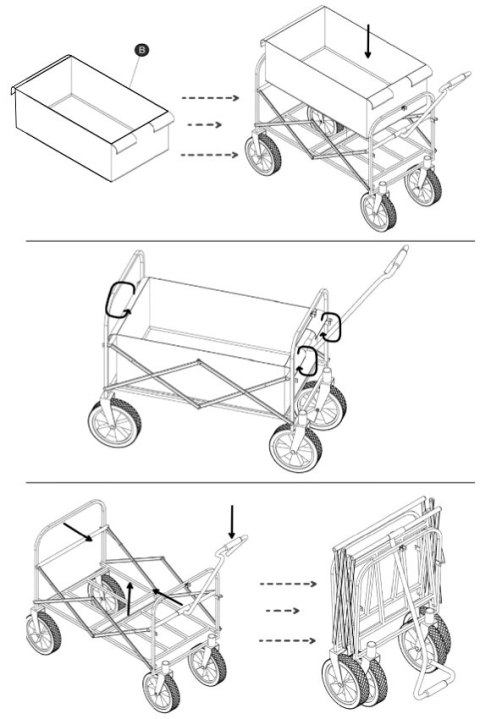 B